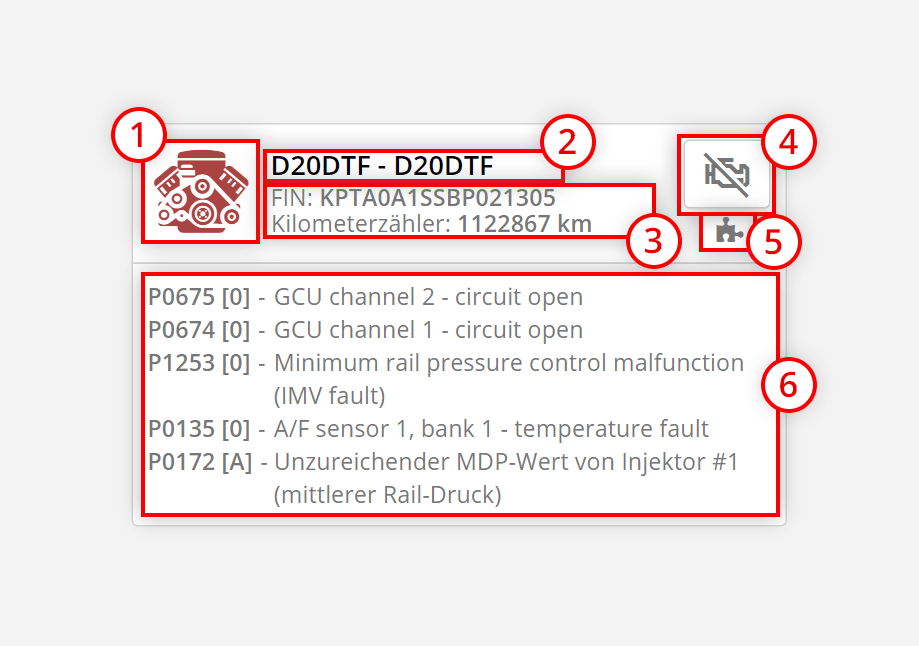 1

D20DTF - D20DTF

2

FIN: KPTA0A1SSBP021305
Kilometerzähler: 1122867 km

3

4

5

P0675 [0] - GCU channel 2 - circuit open
P0674 [0] - GCU channel 1 - circuit open
P1253 [0] - Minimum rail pressure control malfunction (IMV fault)
P0135 [0] - A/F sensor 1, bank 1 - temperature fault
P0172 [A] - Unzureichender MDP-Wert von Injektor #1 (mittlerer Rail-Druck)

6